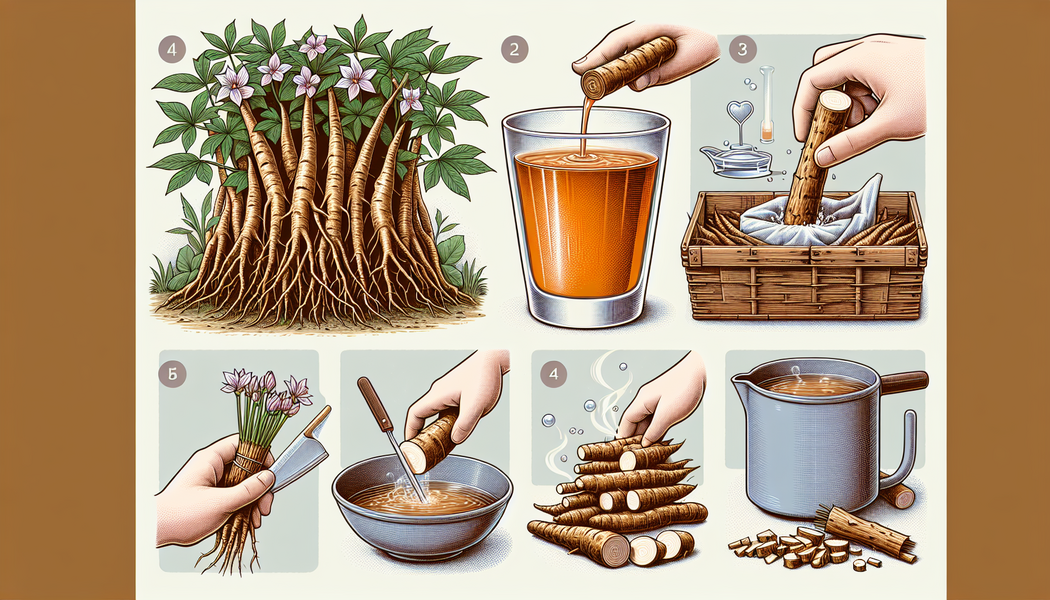 4

2

3

Б

4